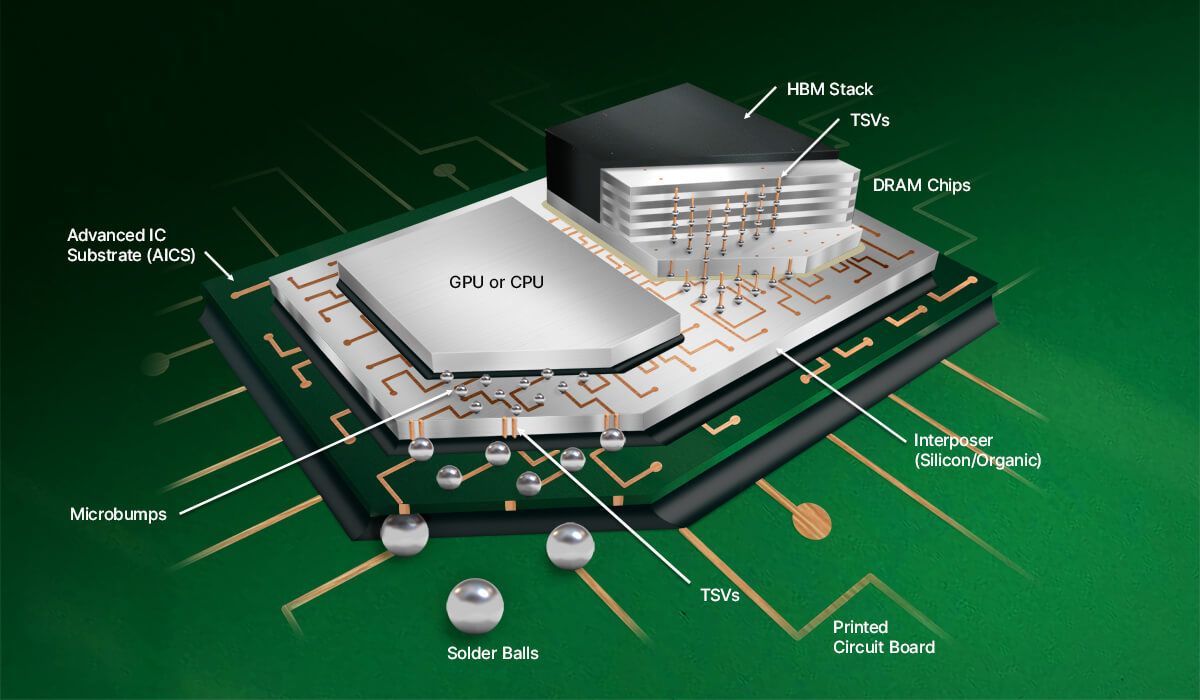 HBM Stack

TSVs

DRAM Chips

Advanced IC Substrate (AICS)

GPU or CPU

Interposer (Silicon/Organic)

Microbumps

TSVs

Solder Balls

Printed Circuit Board