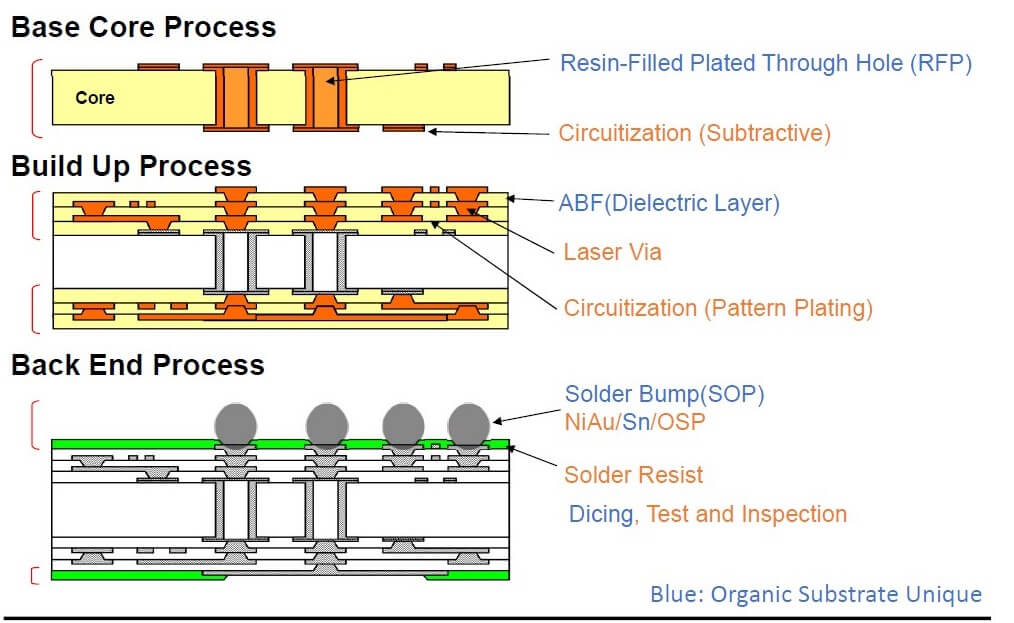 Base Core Process

Core

Resin-Filled Plated Through Hole (RFP)

Circuitization (Subtractive)

Build Up Process

ABF(Dielectric Layer)

Laser Via

Circuitization (Pattern Plating)

Back End Process

Solder Bump(SOP)
NiAu/Sn/OSP

Solder Resist

Dicing, Test and Inspection

Blue: Organic Substrate Unique