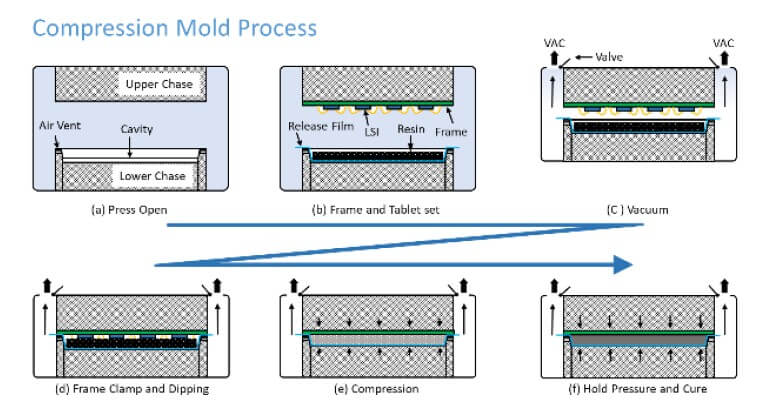 Compression Mold Process

Upper Chase
Air Vent
Cavity
Lower Chase
(a) Press Open

Release Film
LSI
Resin
Frame
(b) Frame and Tablet set

VAC
Valve
VAC
(C ) Vacuum

(d) Frame Clamp and Dipping

(e) Compression

(f) Hold Pressure and Cure