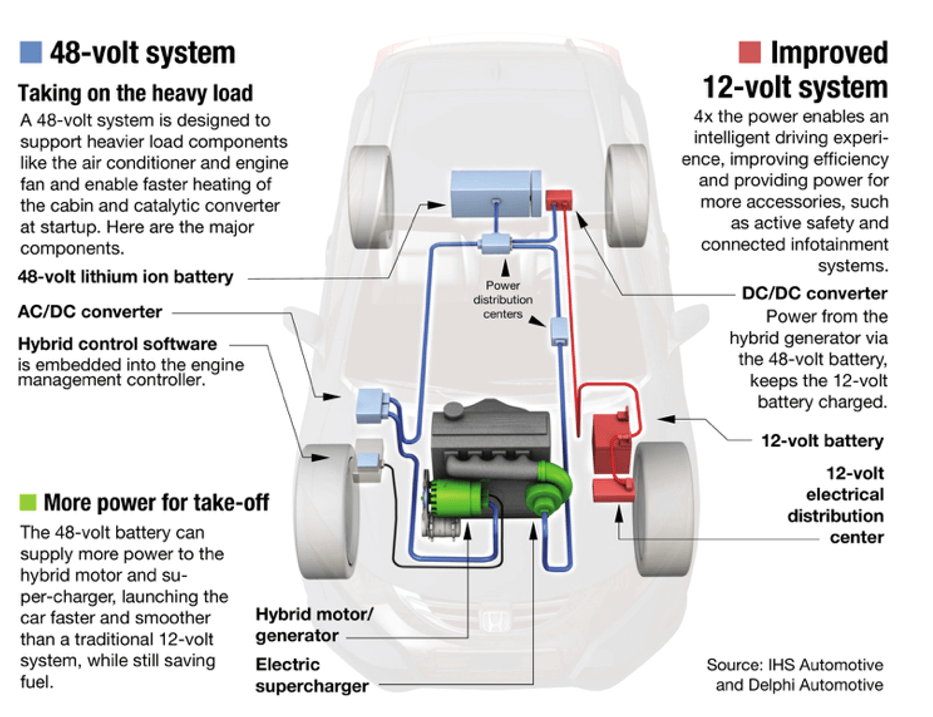 48-volt system

Taking on the heavy load

A 48-volt system is designed to support heavier load components like the air conditioner and engine fan and enable faster heating of the cabin and catalytic converter at startup. Here are the major components.

48-volt lithium ion battery

AC/DC converter

Hybrid control software is embedded into the engine management controller.

More power for take-off

The 48-volt battery can supply more power to the hybrid motor and super-charger, launching the car faster and smoother than a traditional 12-volt system, while still saving fuel.

Power distribution centers

Hybrid motor/ generator

Electric supercharger

Improved 12-volt system

4x the power enables an intelligent driving experience, improving efficiency and providing power for more accessories, such as active safety and connected infotainment systems.

DC/DC converter

Power from the hybrid generator via the 48-volt battery, keeps the 12-volt battery charged.

12-volt battery

12-volt electrical distribution center

Source: IHS Automotive and Delphi Automotive